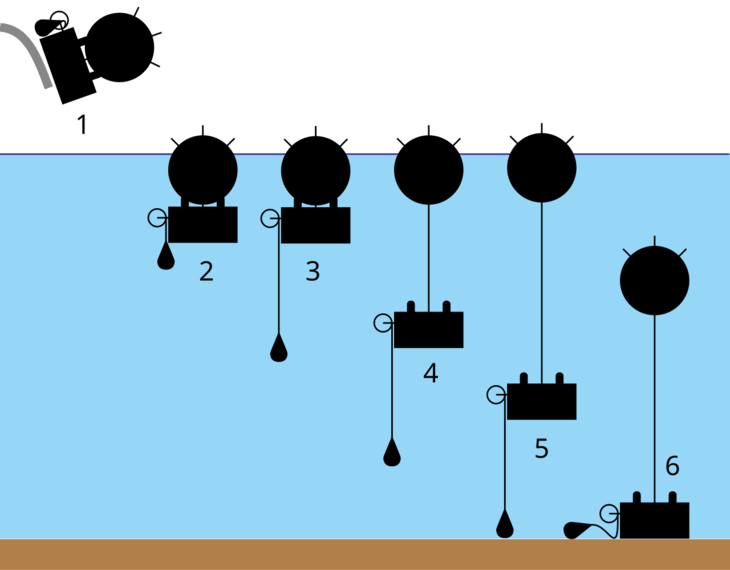 1

2

3

4

5

6