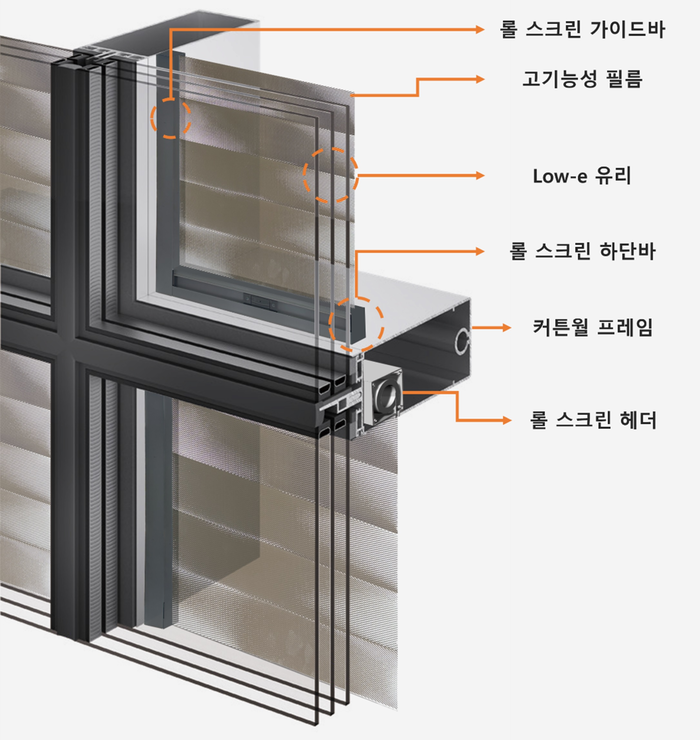 롤 스크린 가이드바

고기능성 필름

Low-e 유리

롤 스크린 하단바

커튼월 프레임

롤 스크린 헤더